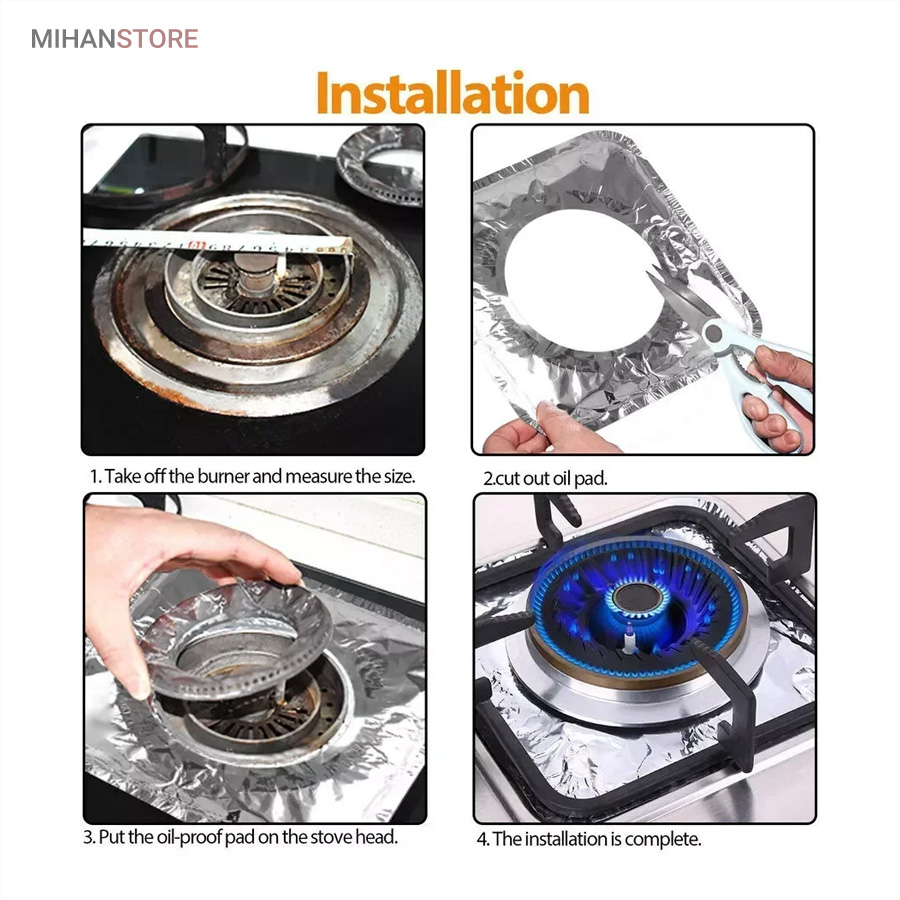 MIHANSTORE

Installation

1. Take off the burner and measure the size.

2.cut out oil pad.

3. Put the oil-proof pad on the stove head.

4. The installation is complete.